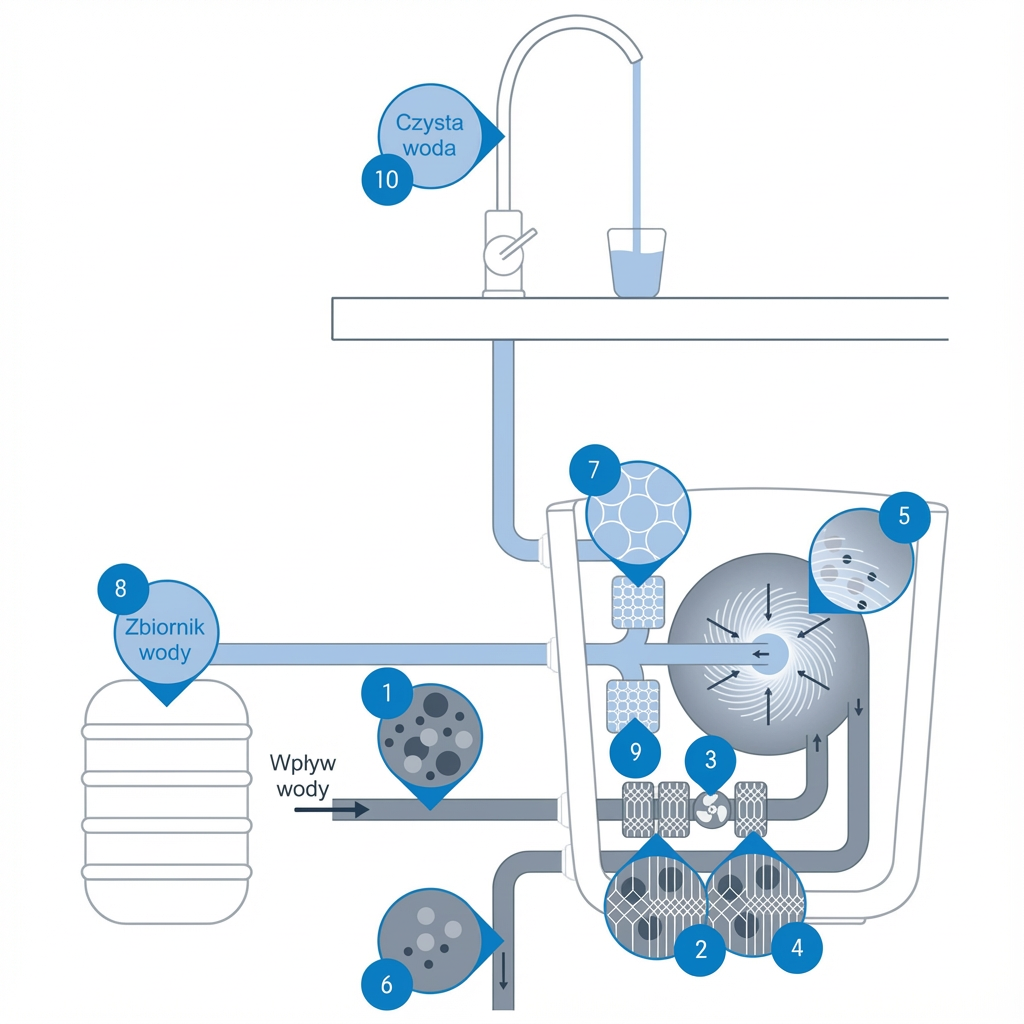 Czysta woda
10

7

5

8
Zbiornik wody

1

Wpływ wody

9

3

2

4

6