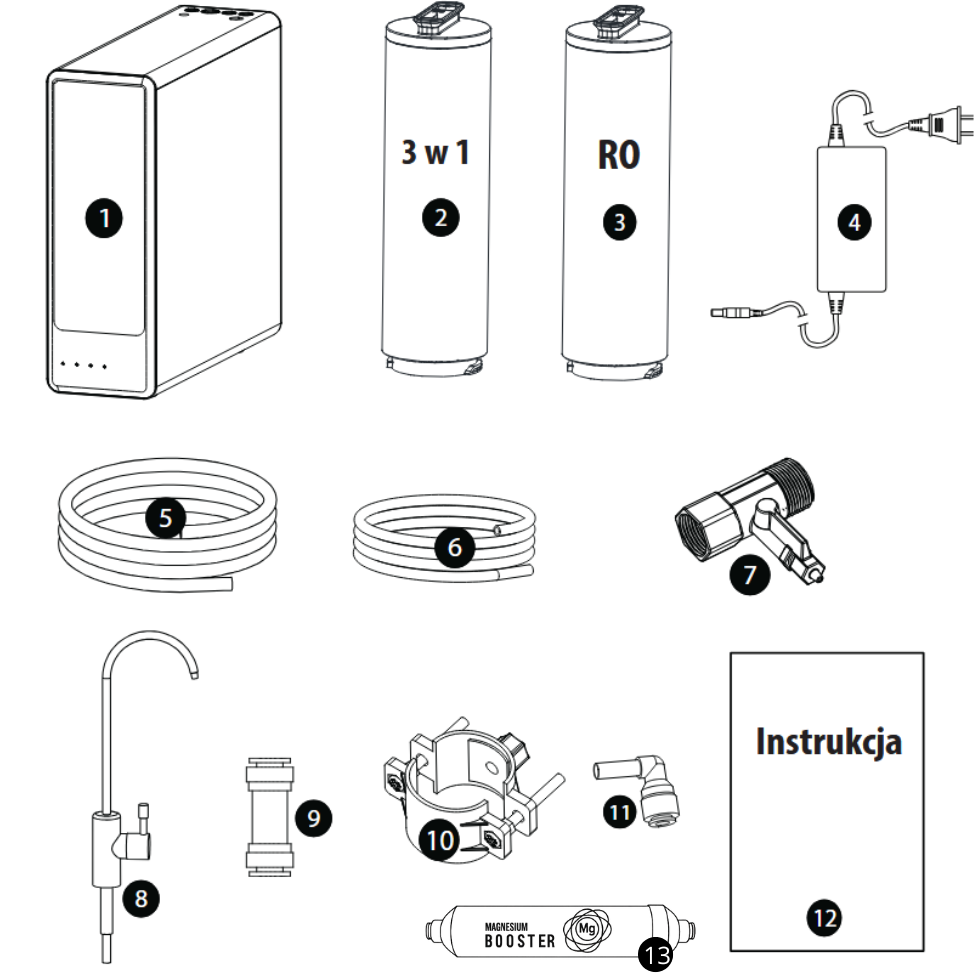 1

3 w 1

2

RO

3

4

5

6

7

8

9

10

11

Instrukcja

12

MAGNESIUM BOOSTER Mg

13