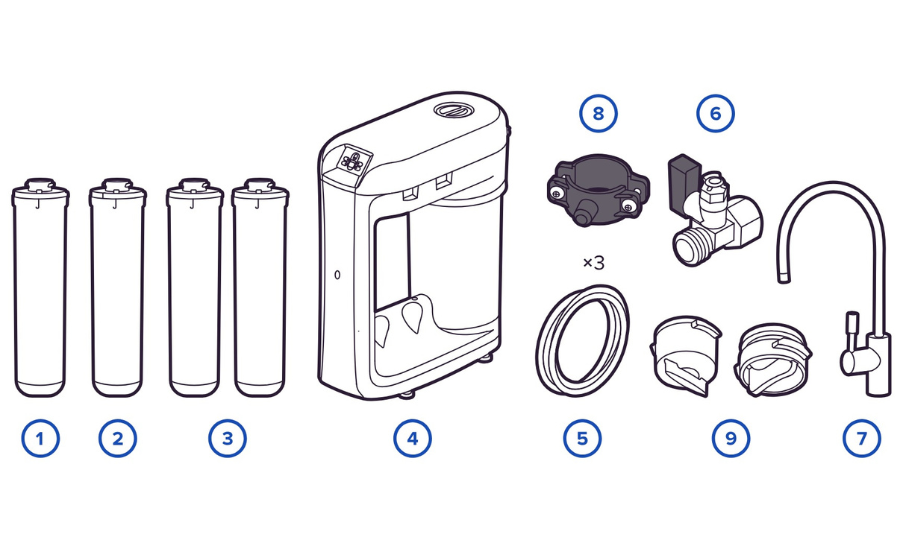 8
6
×3
1
2
3
4
5
9
7