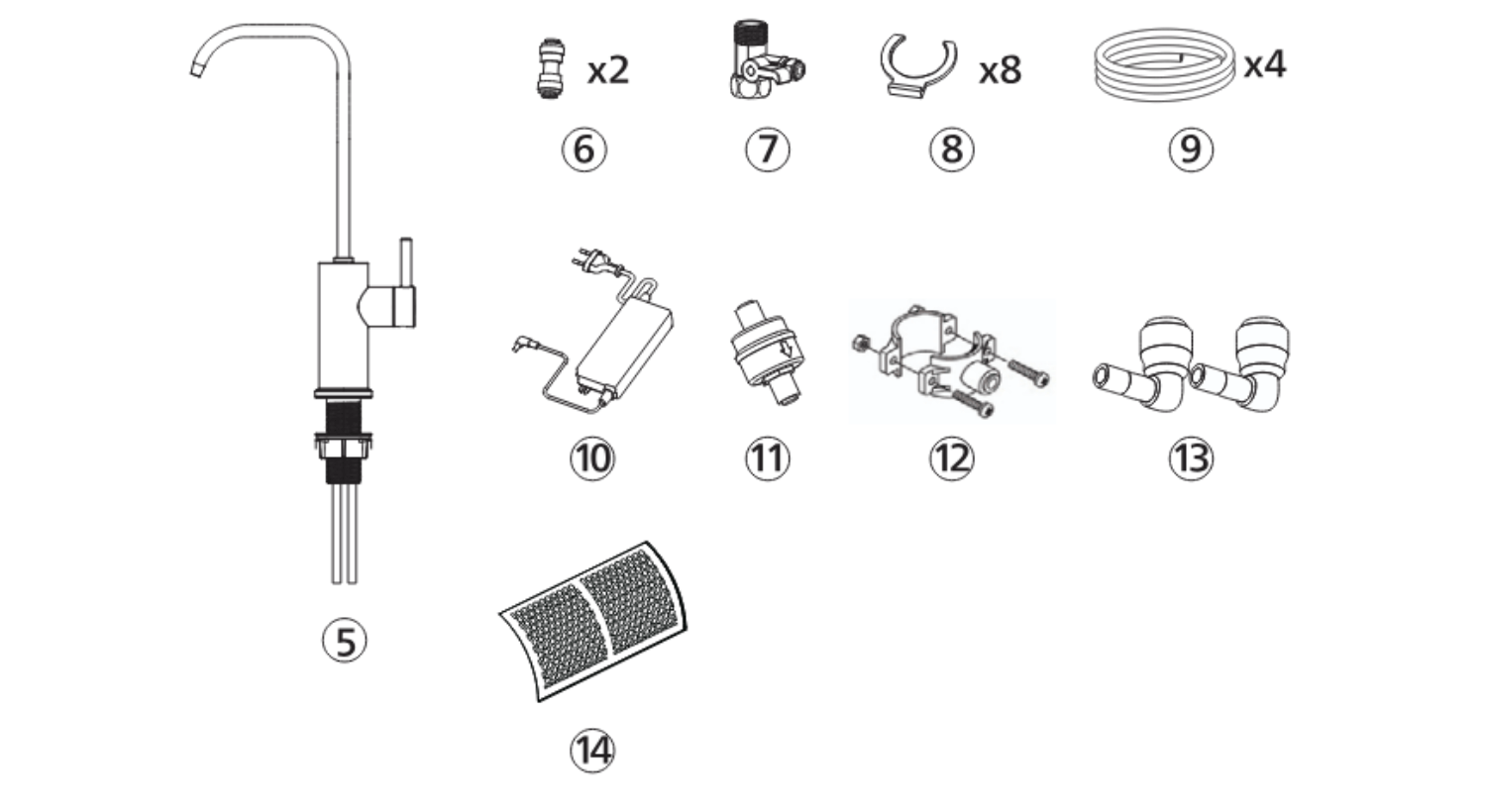 x2
x8
x4
6
7
8
9
10
11
12
13
5
14