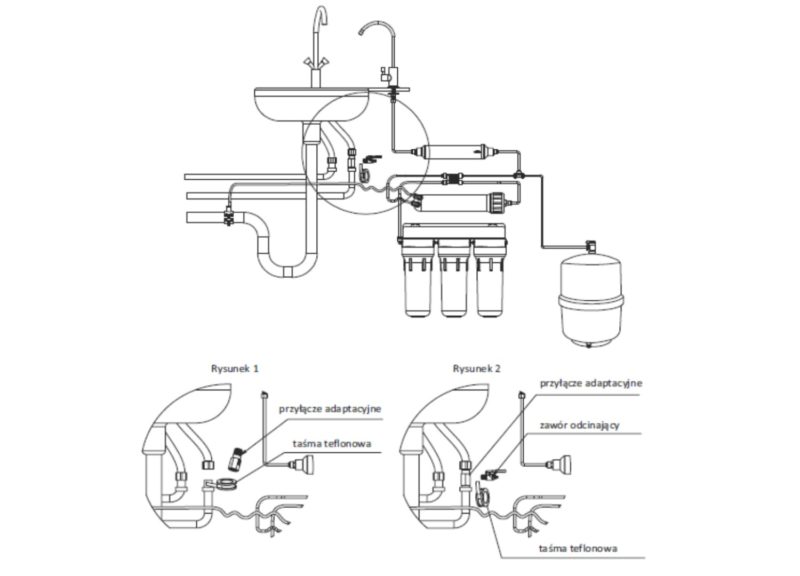 Rysunek 1

przyłącze adaptacyjne

taśma teflonowa

Rysunek 2

przyłącze adaptacyjne

zawór odcinający

taśma teflonowa